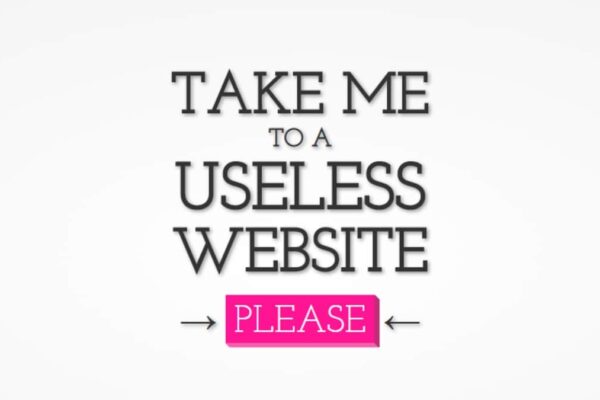 TAKE ME
TO A
USELESS
WEBSITE

→ PLEASE ←